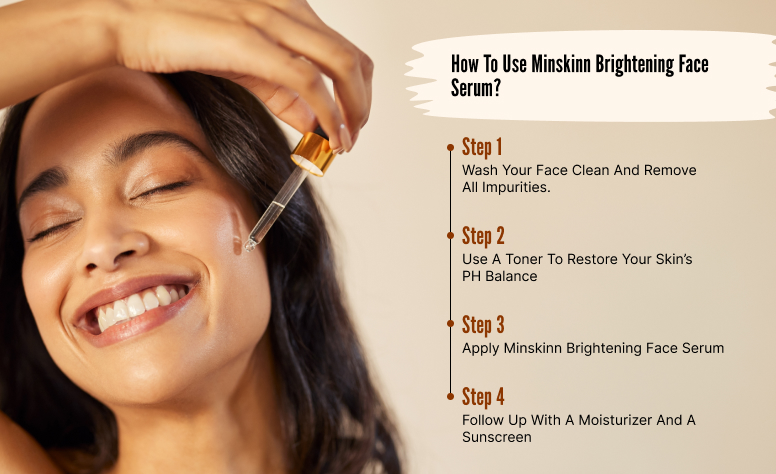 How To Use Minskinn Brightening Face Serum?

Step 1
Wash Your Face Clean And Remove All Impurities.

Step 2
Use A Toner To Restore Your Skin's PH Balance

Step 3
Apply Minskinn Brightening Face Serum

Step 4
Follow Up With A Moisturizer And A Sunscreen